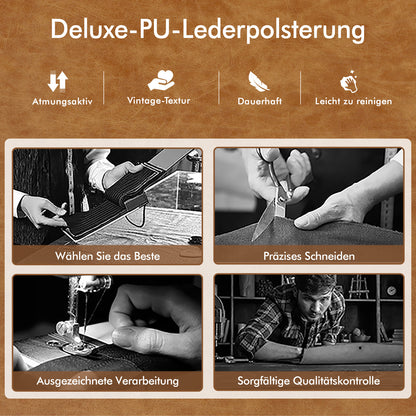 Deluxe-PU-Lederpolsterung

Atmungsaktiv

Vintage-Textur

Dauerhaft

Leicht zu reinigen

Wählen Sie das Beste

Präzises Schneiden

Ausgezeichnete Verarbeitung

Sorgfältige Qualitätskontrolle