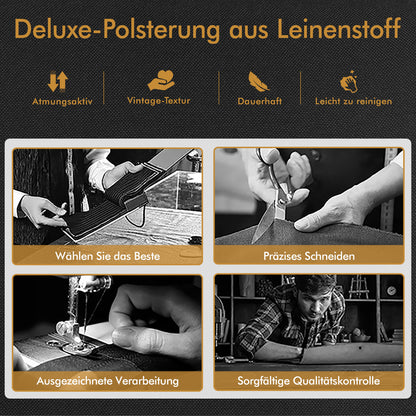 Deluxe-Polsterung aus Leinenstoff

Atmungsaktiv

Vintage-Textur

Dauerhaft

Leicht zu reinigen

Wählen Sie das Beste

Präzises Schneiden

Ausgezeichnete Verarbeitung

Sorgfältige Qualitätskontrolle