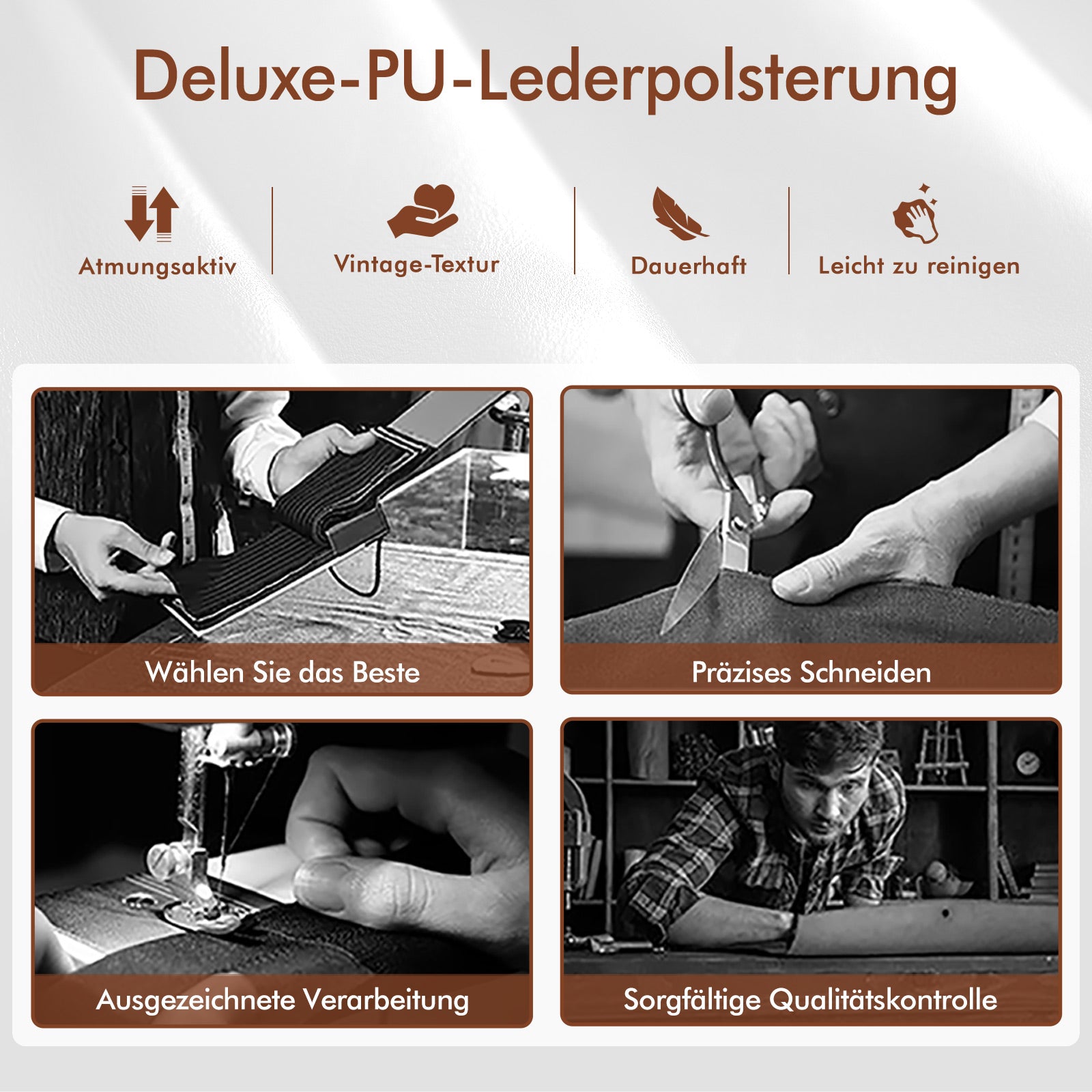 Deluxe-PU-Lederpolsterung

Atmungsaktiv

Vintage-Textur

Dauerhaft

Leicht zu reinigen

Wählen Sie das Beste

Präzises Schneiden

Ausgezeichnete Verarbeitung

Sorgfältige Qualitätskontrolle